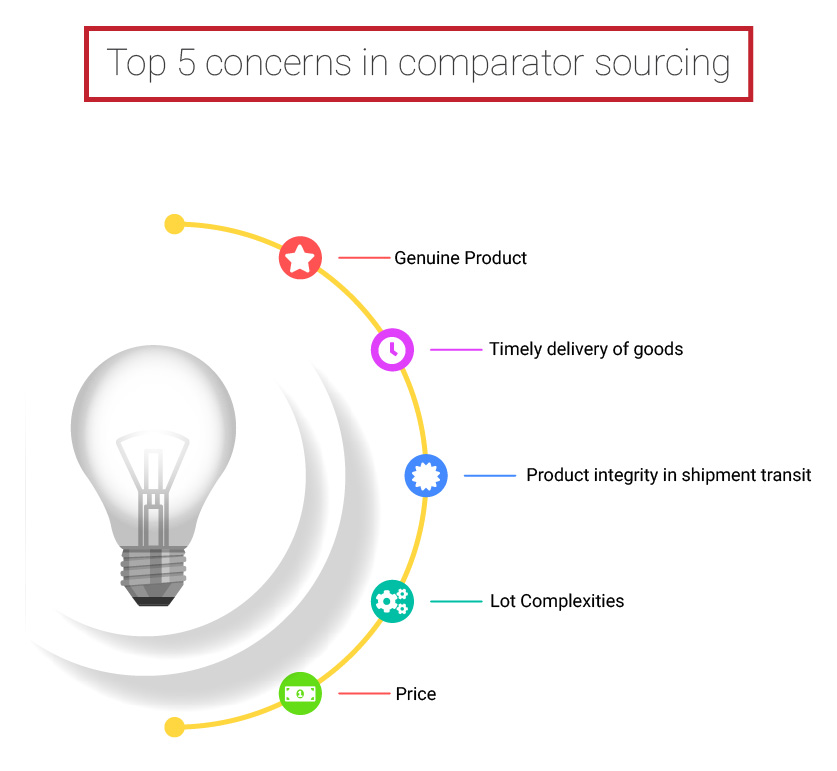 Top 5 concerns in comparator sourcing

Genuine Product

Timely delivery of goods

Product integrity in shipment transit

Lot Complexities

Price